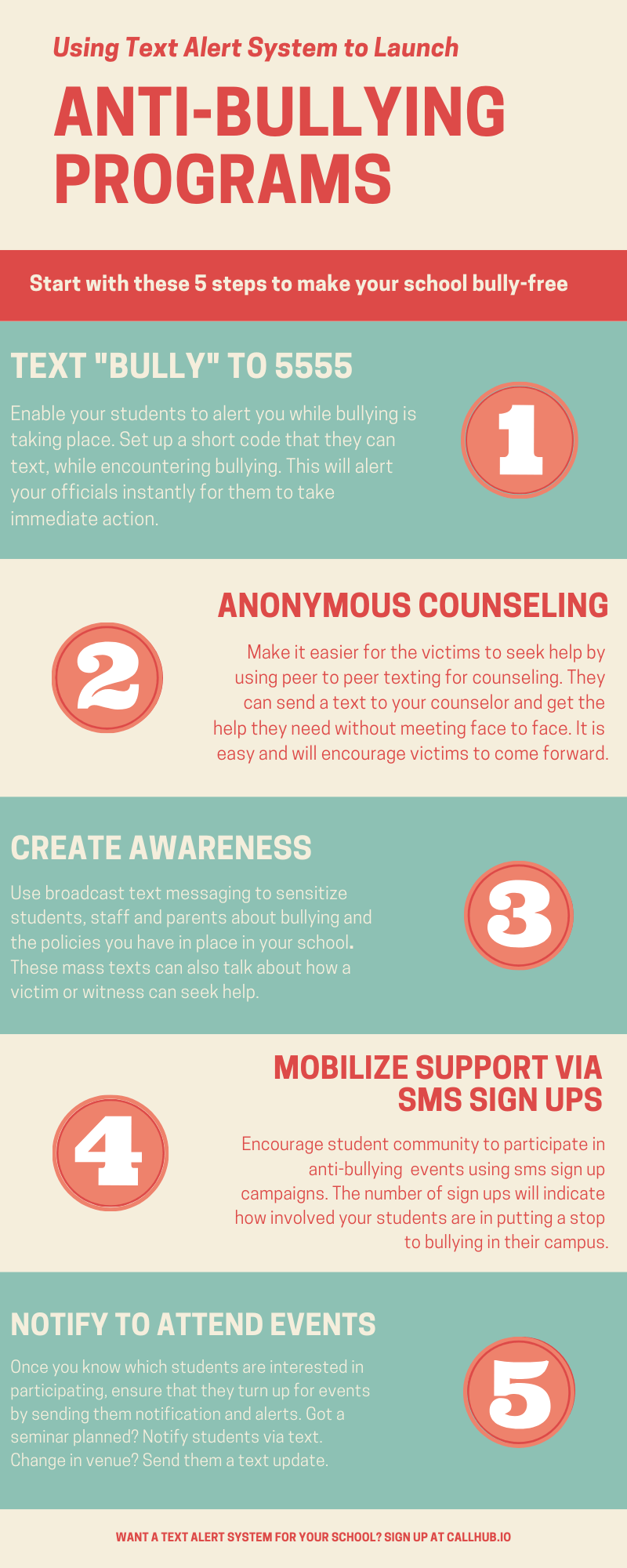 Using Text Alert System to Launch

ANTI-BULLYING PROGRAMS

Start with these 5 steps to make your school bully-free

TEXT "BULLY" TO 5555

Enable your students to alert you while bullying is taking place. Set up a short code that they can text, while encountering bullying. This will alert your officials instantly for them to take immediate action.

1

ANONYMOUS COUNSELING

2

Make it easier for the victims to seek help by using peer to peer texting for counseling. They can send a text to your counselor and get the help they need without meeting face to face. It is easy and will encourage victims to come forward.

CREATE AWARENESS

Use broadcast text messaging to sensitize students, staff and parents about bullying and the policies you have in place in your school. These mass texts can also talk about how a victim or witness can seek help.

3

MOBILIZE SUPPORT VIA SMS SIGN UPS

4

Encourage student community to participate in anti-bullying events using sms sign up campaigns. The number of sign ups will indicate how involved your students are in putting a stop to bullying in their campus.

NOTIFY TO ATTEND EVENTS

Once you know which students are interested in participating, ensure that they turn up for events by sending them notification and alerts. Got a seminar planned? Notify students via text. Change in venue? Send them a text update.

5

WANT A TEXT ALERT SYSTEM FOR YOUR SCHOOL? SIGN UP AT CALLHUB.IO