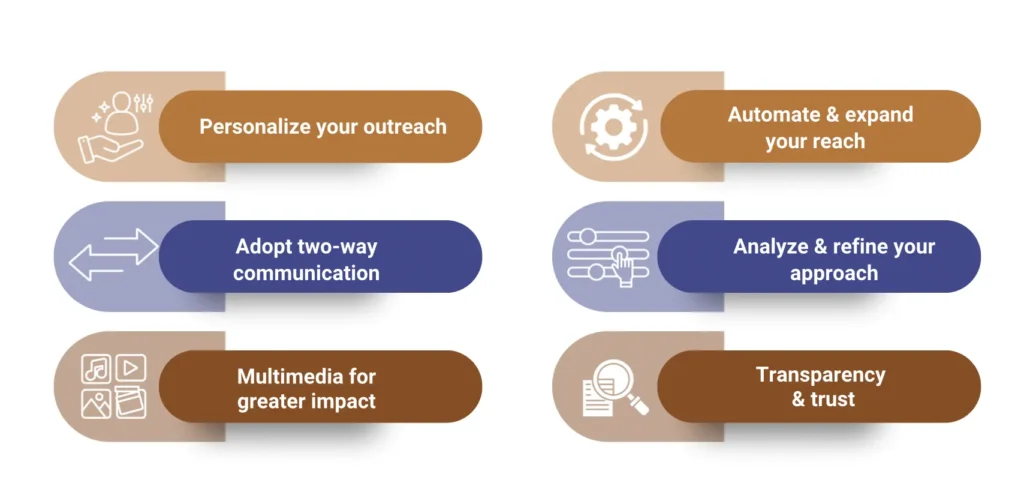 Personalize your outreach

Adopt two-way communication

Multimedia for greater impact

Automate & expand your reach

Analyze & refine your approach

Transparency & trust